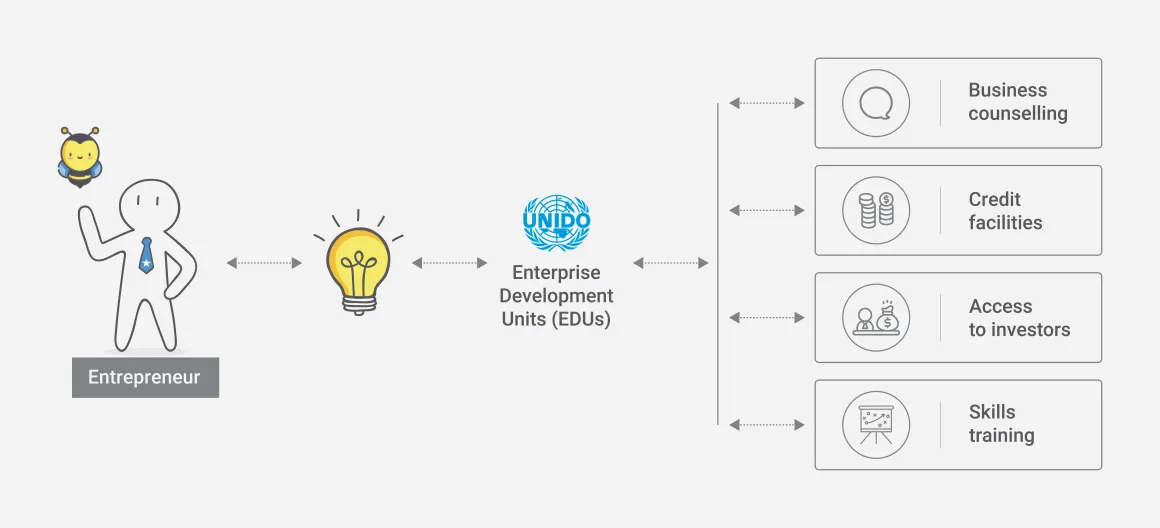 Entrepreneur

UNIDO

Enterprise Development Units (EDUs)

Business counselling

Credit facilities

Access to investors

Skills training