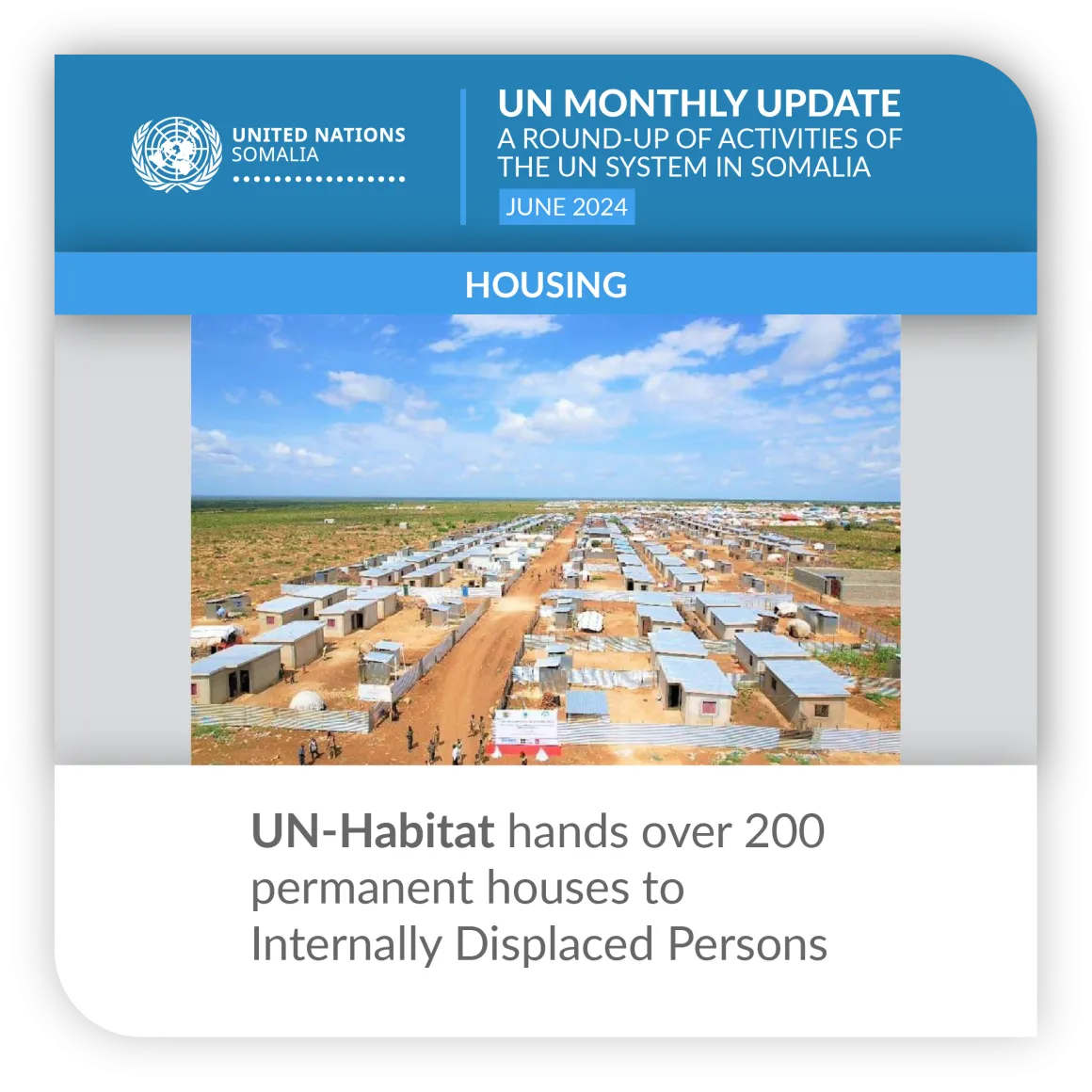 UNITED NATIONS
SOMALIA

UN MONTHLY UPDATE
A ROUND-UP OF ACTIVITIES OF THE UN SYSTEM IN SOMALIA
JUNE 2024

HOUSING

UN-Habitat hands over 200 permanent houses to Internally Displaced Persons