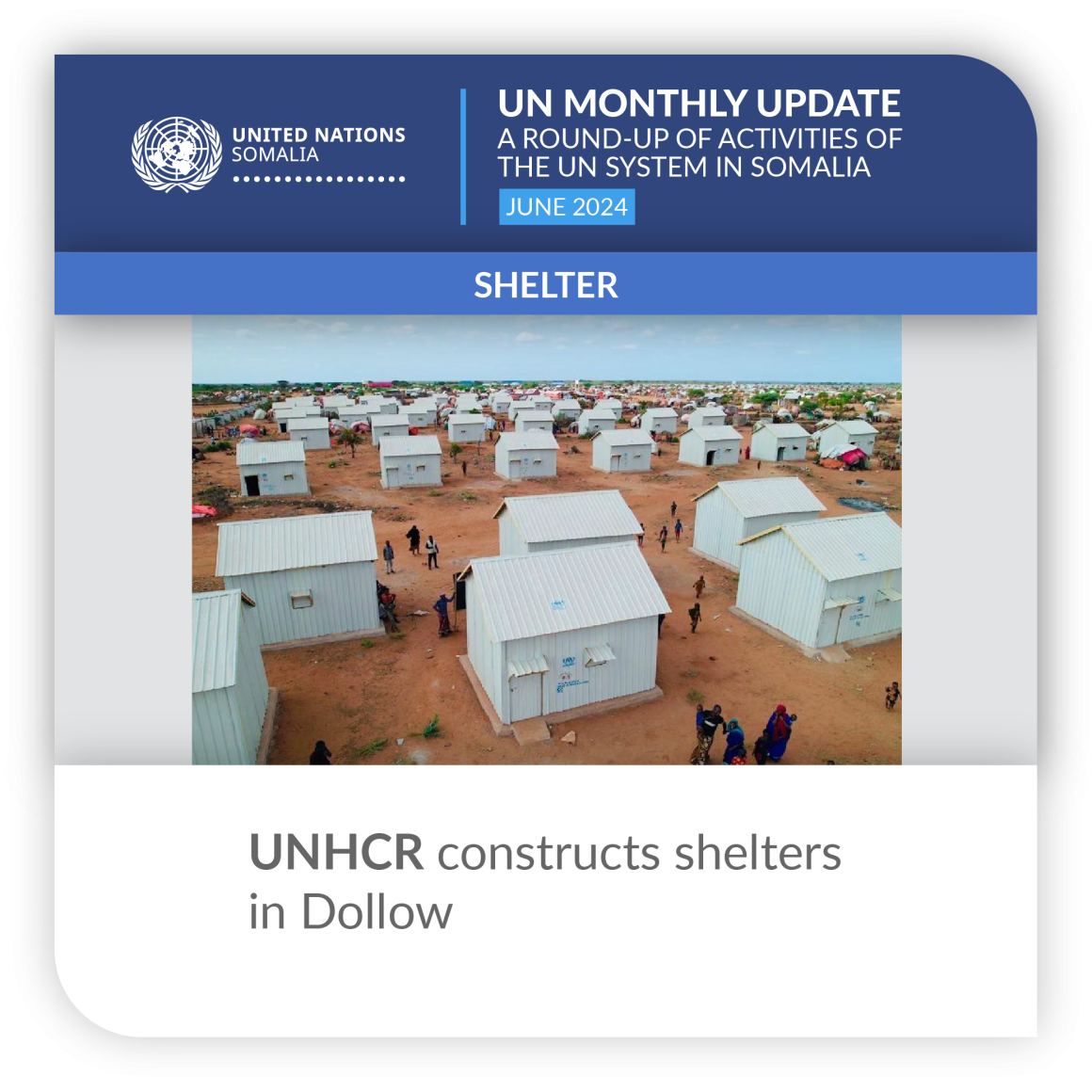 UNITED NATIONS
SOMALIA

UN MONTHLY UPDATE
A ROUND-UP OF ACTIVITIES OF THE UN SYSTEM IN SOMALIA
JUNE 2024

SHELTER

UNHCR constructs shelters in Dollow