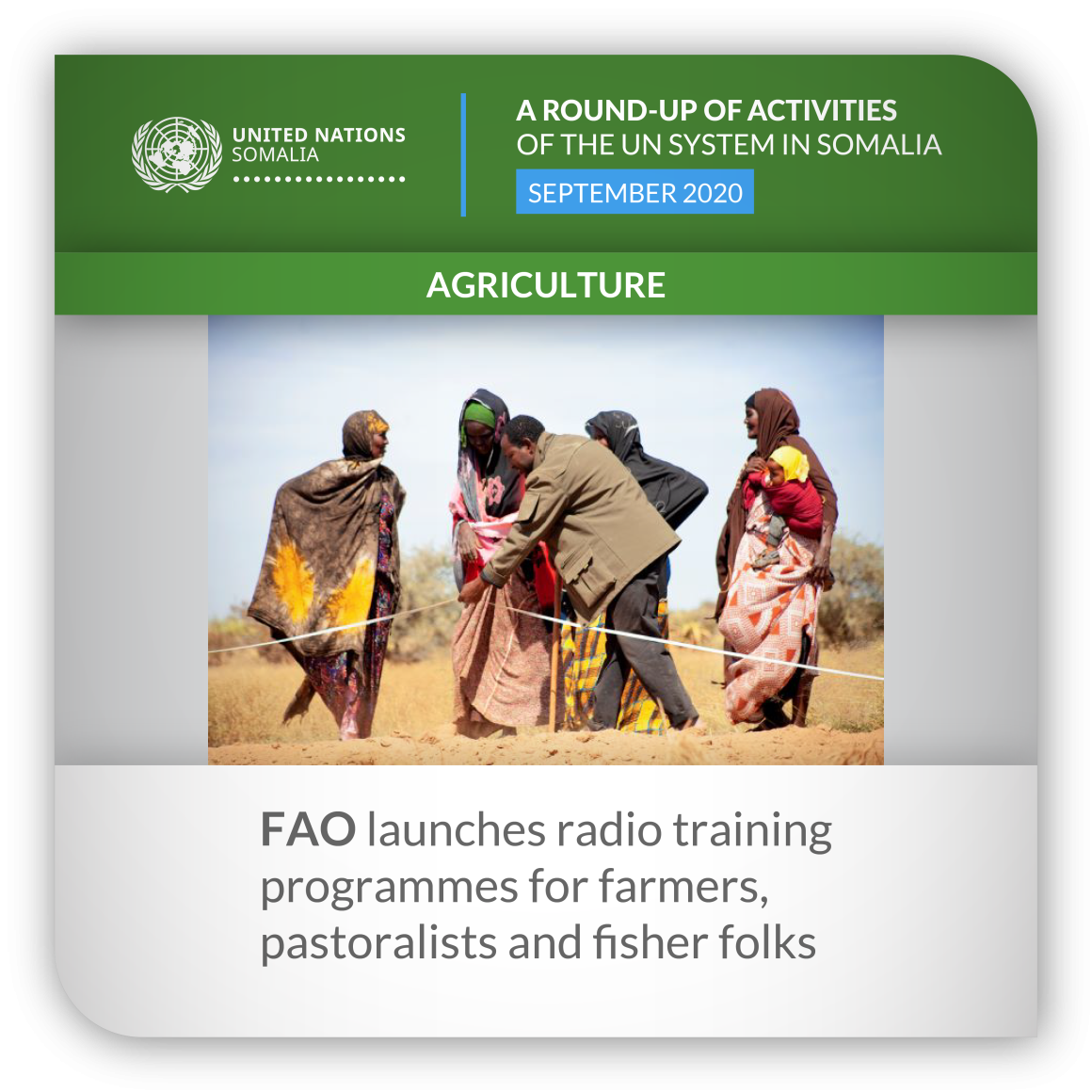 UNITED NATIONS
SOMALIA

A ROUND-UP OF ACTIVITIES
OF THE UN SYSTEM IN SOMALIA

SEPTEMBER 2020

AGRICULTURE

FAO launches radio training programmes for farmers, pastoralists and fisher folks