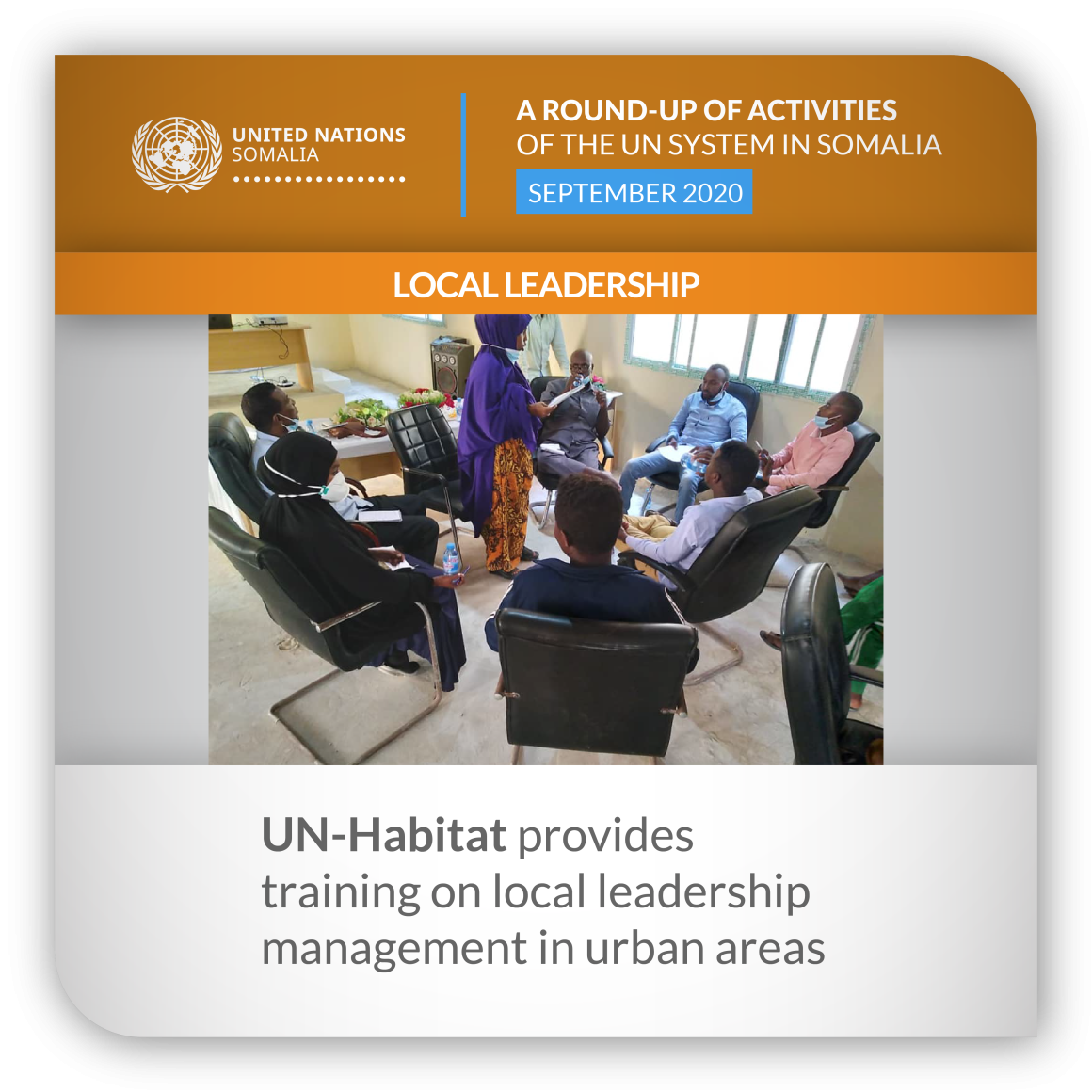 UNITED NATIONS
SOMALIA

A ROUND-UP OF ACTIVITIES
OF THE UN SYSTEM IN SOMALIA

SEPTEMBER 2020

LOCAL LEADERSHIP

UN-Habitat provides training on local leadership management in urban areas