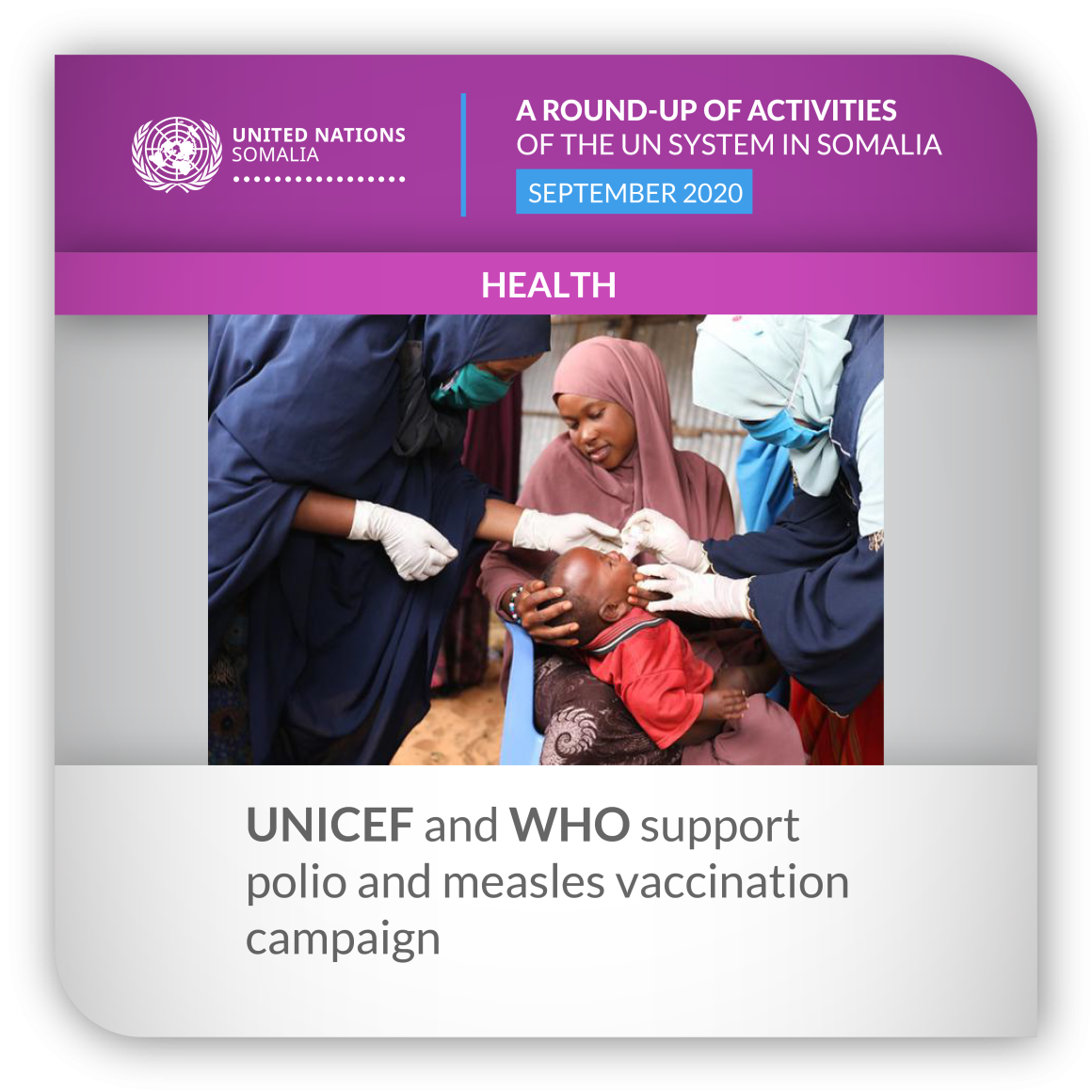 UNITED NATIONS
SOMALIA

A ROUND-UP OF ACTIVITIES
OF THE UN SYSTEM IN SOMALIA

SEPTEMBER 2020

HEALTH

UNICEF and WHO support polio and measles vaccination campaign