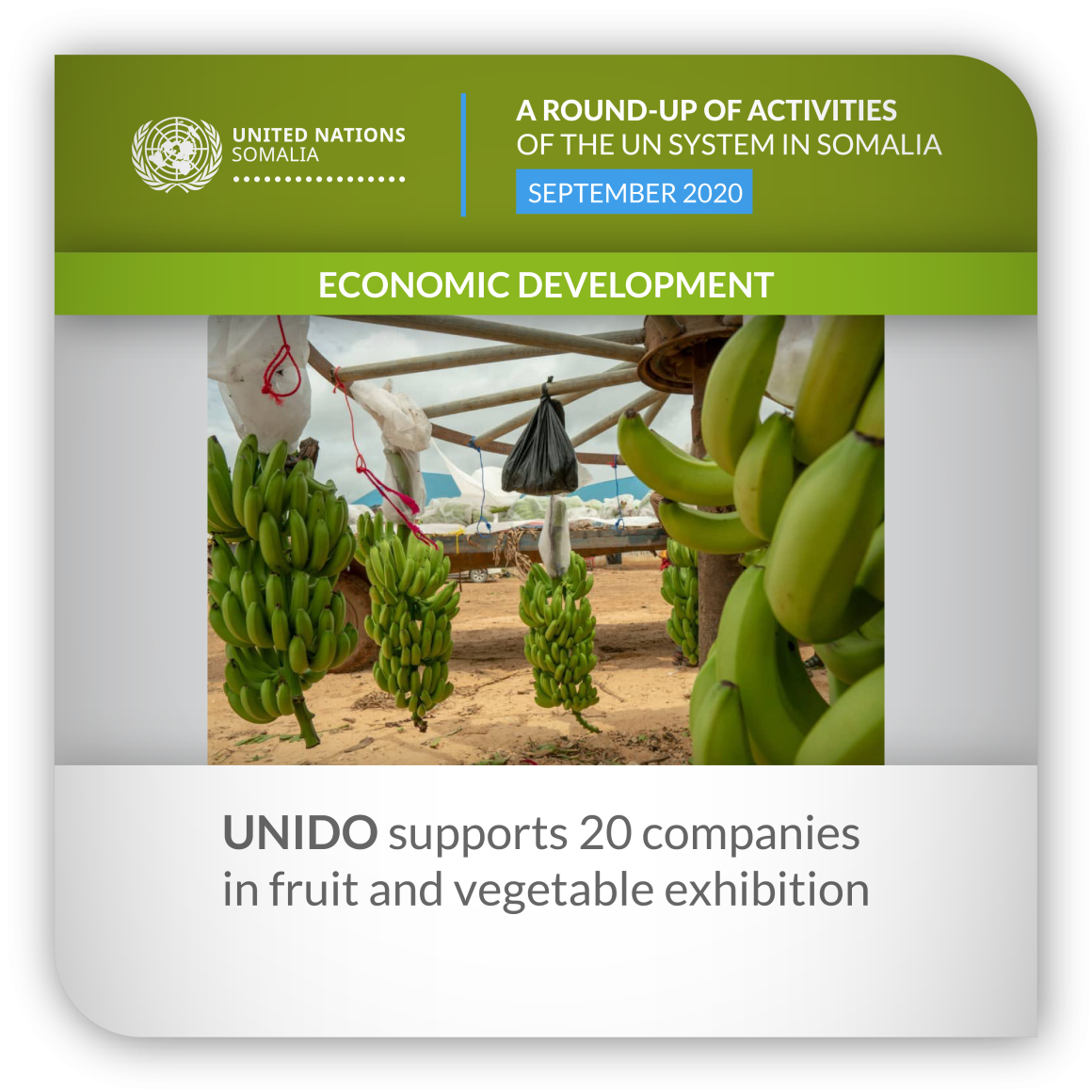 UNITED NATIONS
SOMALIA

A ROUND-UP OF ACTIVITIES
OF THE UN SYSTEM IN SOMALIA

SEPTEMBER 2020

ECONOMIC DEVELOPMENT

UNIDO supports 20 companies in fruit and vegetable exhibition