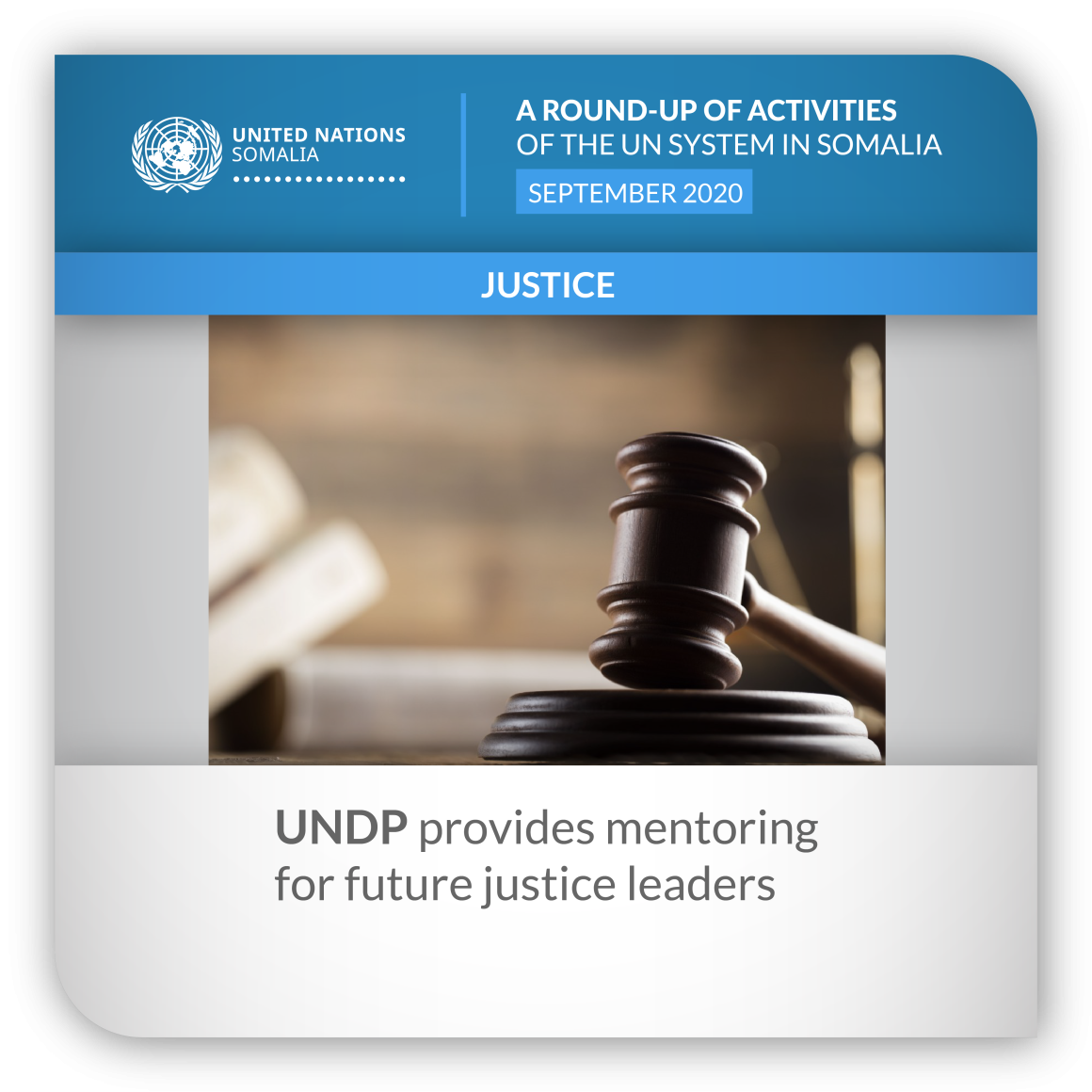 UNITED NATIONS
SOMALIA

A ROUND-UP OF ACTIVITIES
OF THE UN SYSTEM IN SOMALIA
SEPTEMBER 2020

JUSTICE

UNDP provides mentoring for future justice leaders