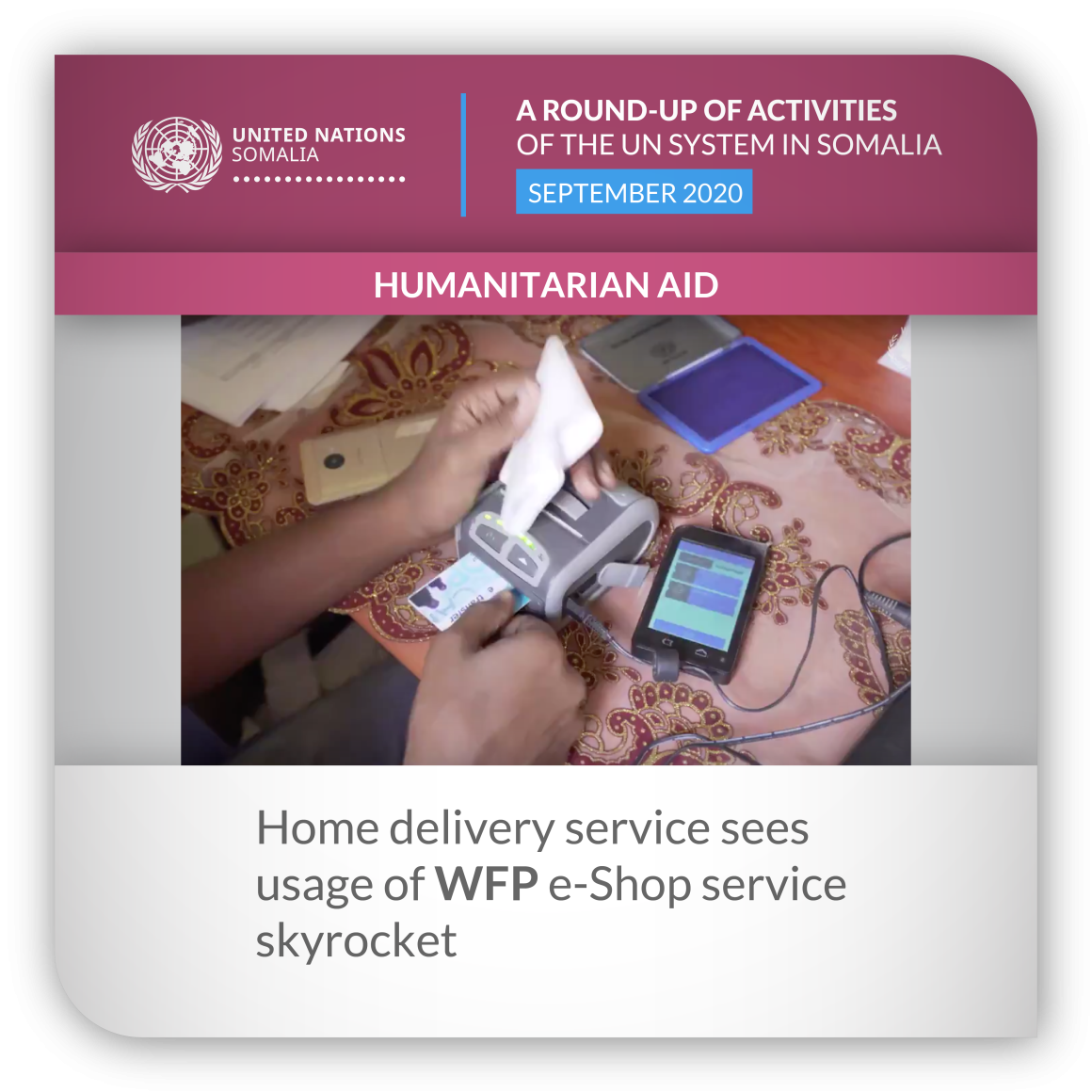 UNITED NATIONS
SOMALIA

A ROUND-UP OF ACTIVITIES
OF THE UN SYSTEM IN SOMALIA

SEPTEMBER 2020

HUMANITARIAN AID

Home delivery service sees usage of WFP e-Shop service skyrocket