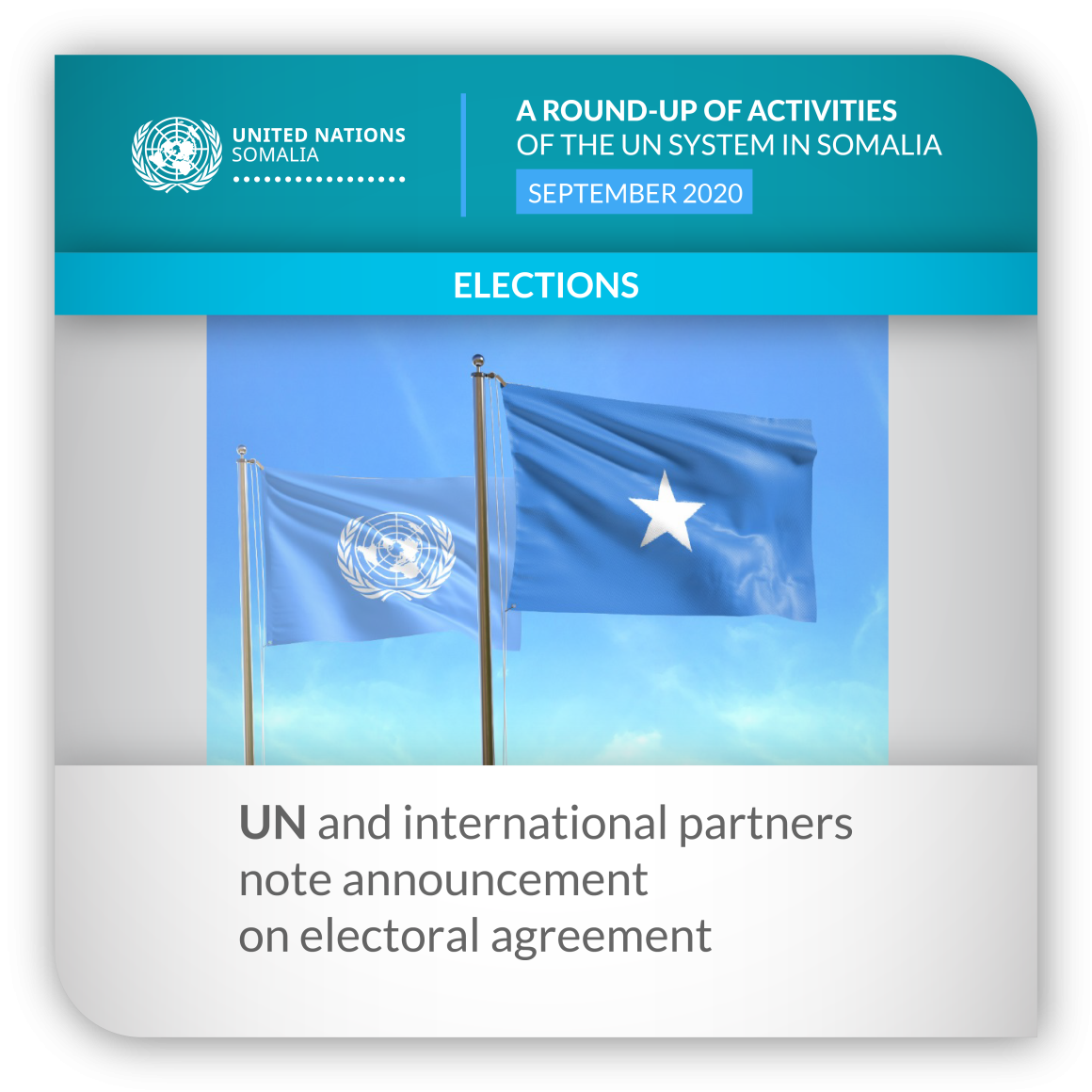 UNITED NATIONS
SOMALIA

A ROUND-UP OF ACTIVITIES
OF THE UN SYSTEM IN SOMALIA
SEPTEMBER 2020

ELECTIONS

UN and international partners note announcement on electoral agreement