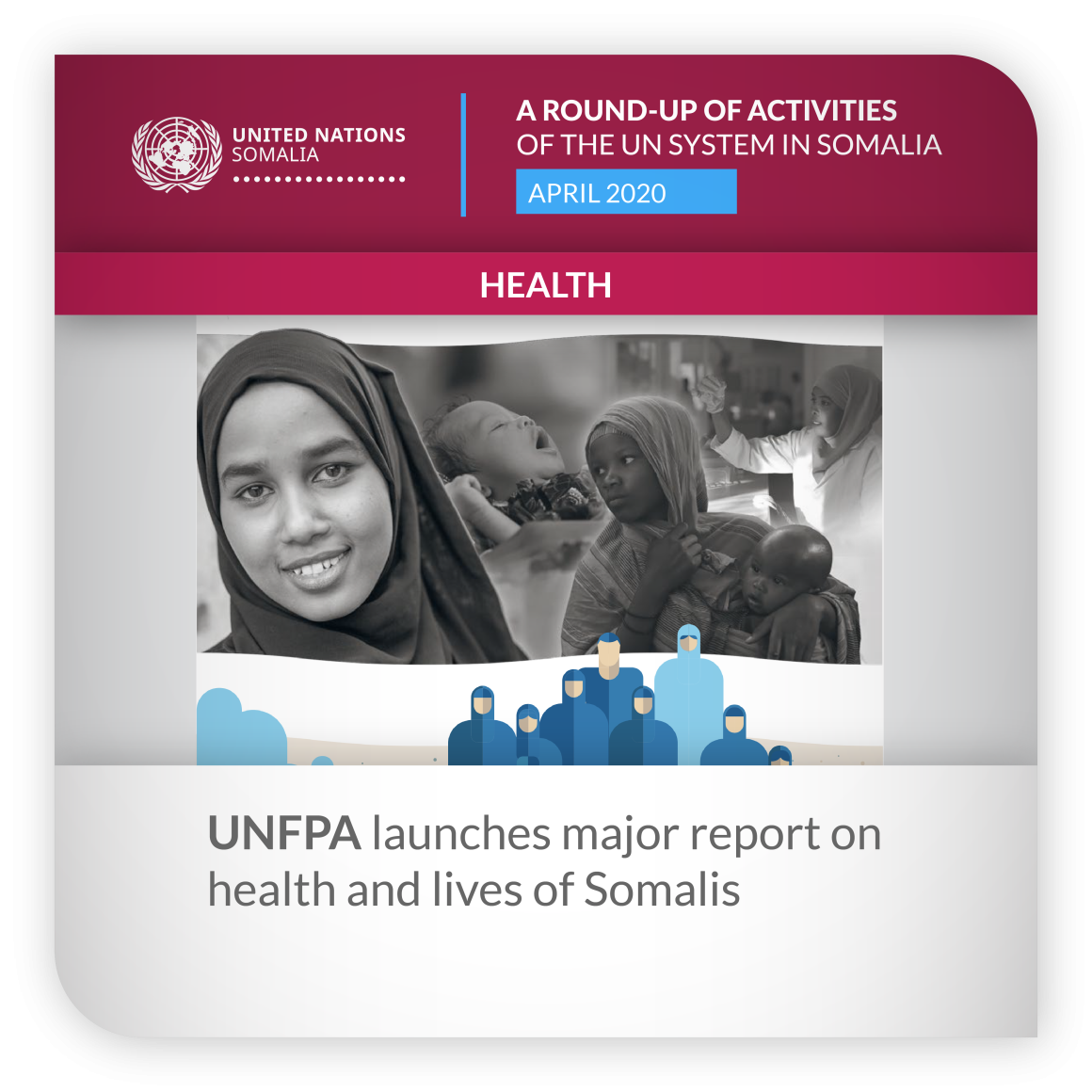 UNITED NATIONS
SOMALIA

A ROUND-UP OF ACTIVITIES
OF THE UN SYSTEM IN SOMALIA
APRIL 2020

HEALTH

UNFPA launches major report on health and lives of Somalis