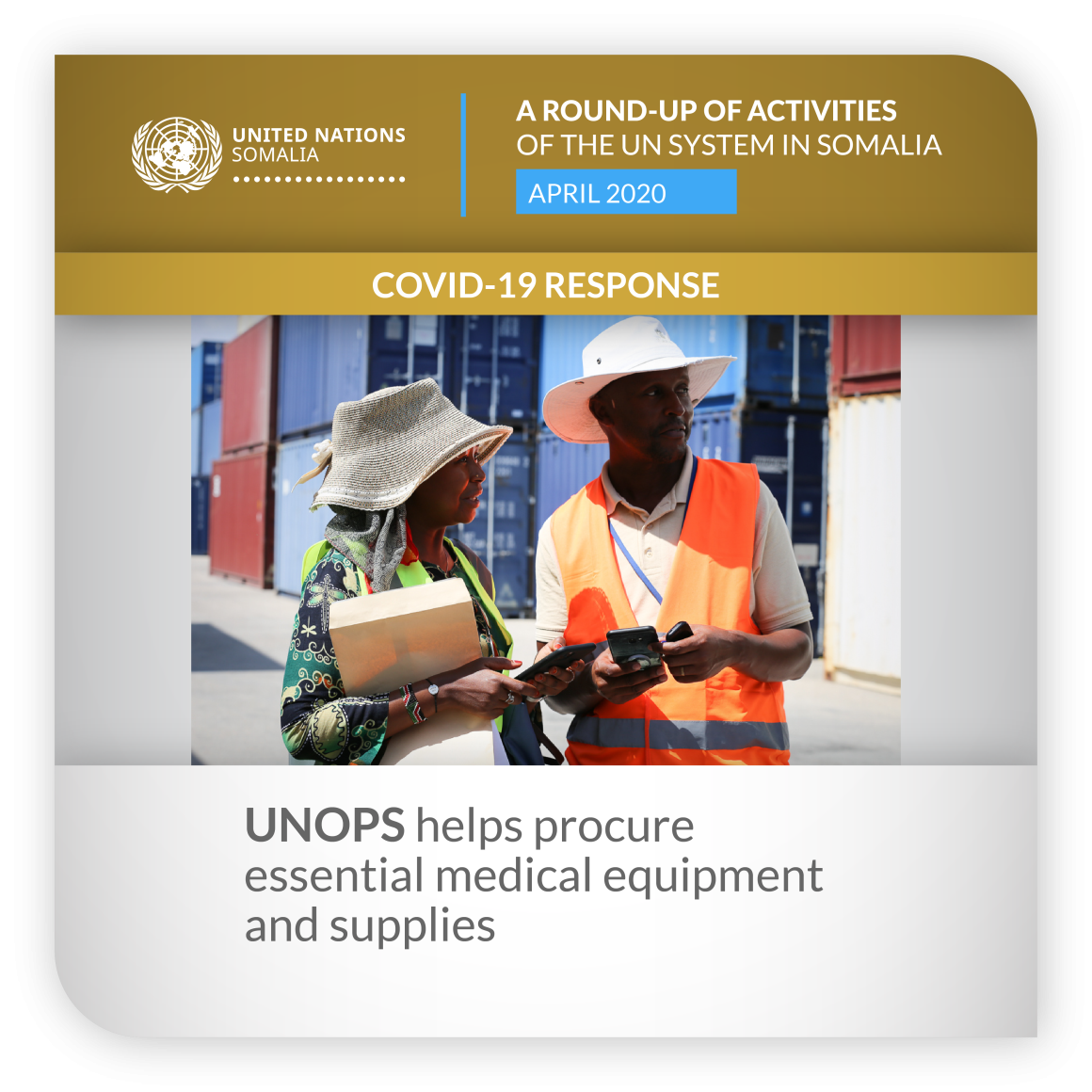 UNITED NATIONS
SOMALIA

A ROUND-UP OF ACTIVITIES OF THE UN SYSTEM IN SOMALIA

APRIL 2020

COVID-19 RESPONSE

UNOPS helps procure essential medical equipment and supplies