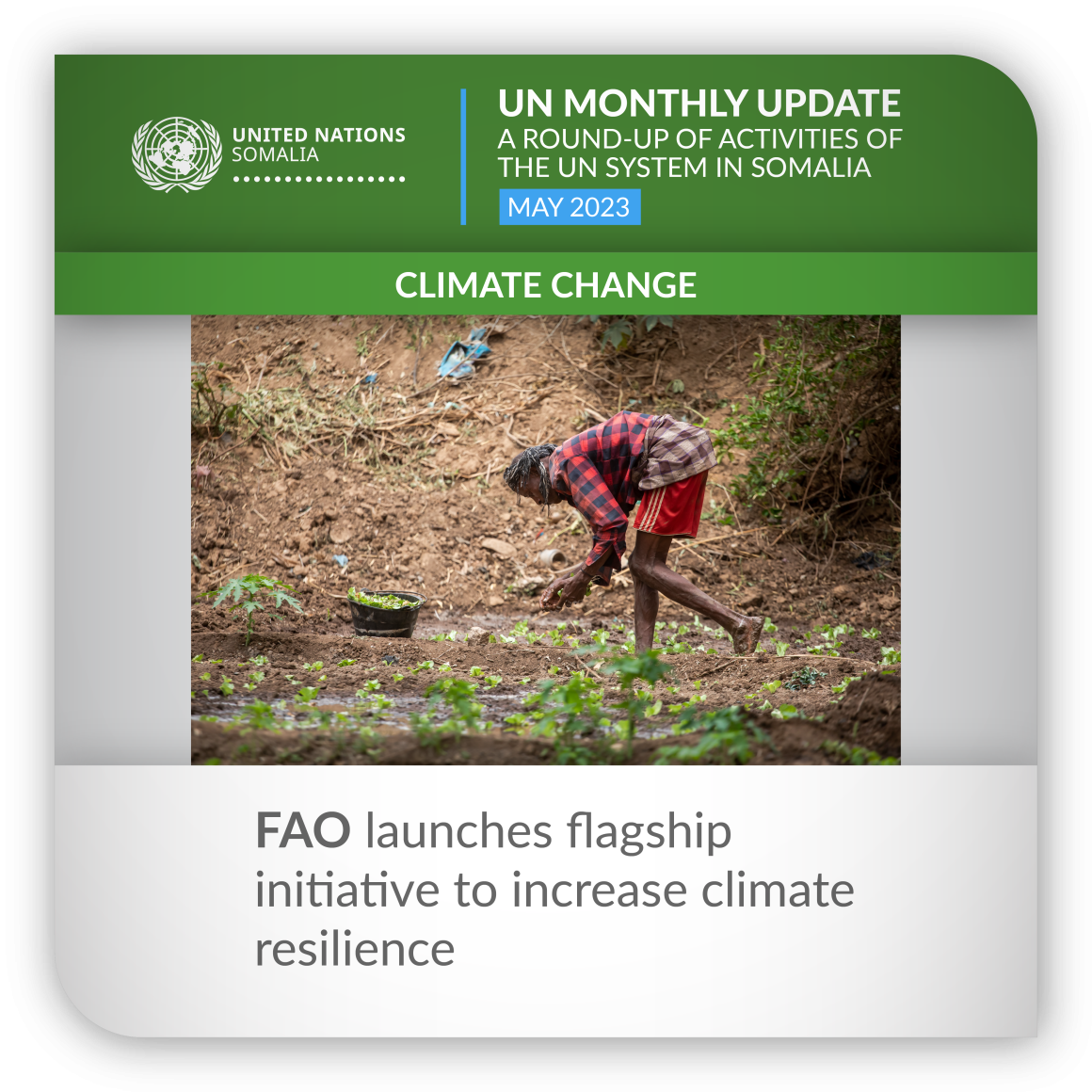 UNITED NATIONS
SOMALIA

UN MONTHLY UPDATE
A ROUND-UP OF ACTIVITIES OF THE UN SYSTEM IN SOMALIA
MAY 2023

CLIMATE CHANGE

FAO launches flagship initiative to increase climate resilience