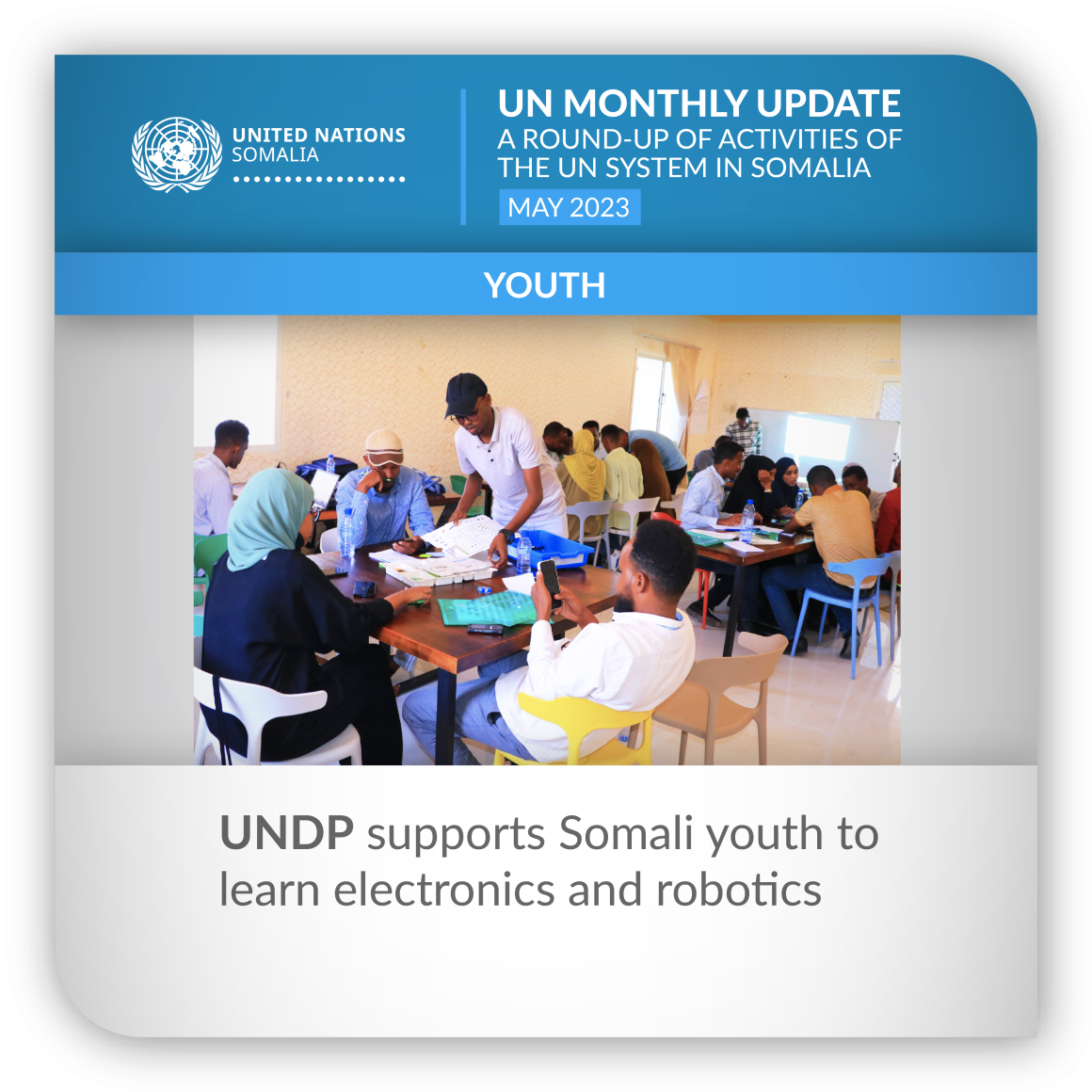 UNITED NATIONS
SOMALIA

UN MONTHLY UPDATE
A ROUND-UP OF ACTIVITIES OF THE UN SYSTEM IN SOMALIA
MAY 2023

YOUTH

UNDP supports Somali youth to learn electronics and robotics